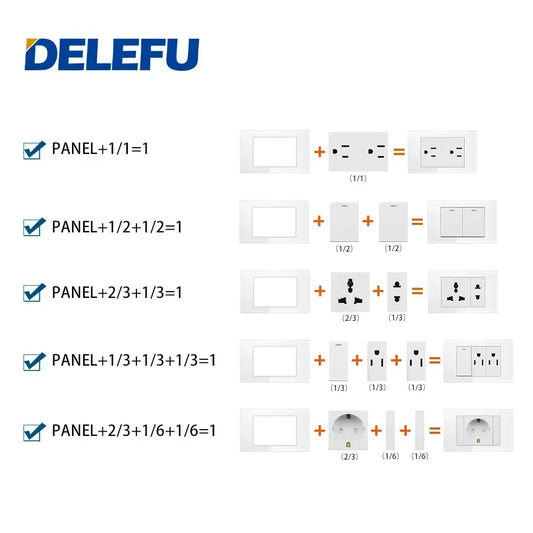 DELEFU

PANEL+1/1=1

+ = 
(1/1)

PANEL+1/2+1/2=1

+ + =
(1/2) (1/2)

PANEL+2/3+1/3=1

+ + =
(2/3) (1/3)

PANEL+1/3+1/3+1/3=1

+ + + =
(1/3) (1/3) (1/3)

PANEL+2/3+1/6+1/6=1

+ + + =
(2/3) (1/6) (1/6)